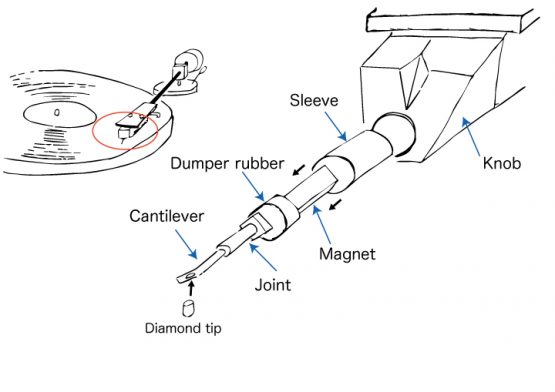 Sleeve

Knob

Dumper rubber

Cantilever

Magnet

Joint

Diamond tip