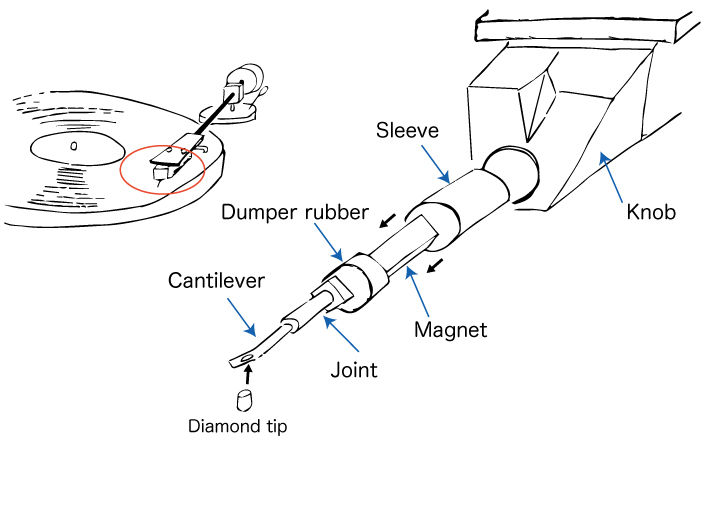 Sleeve

Knob

Dumper rubber

Cantilever

Magnet

Joint

Diamond tip